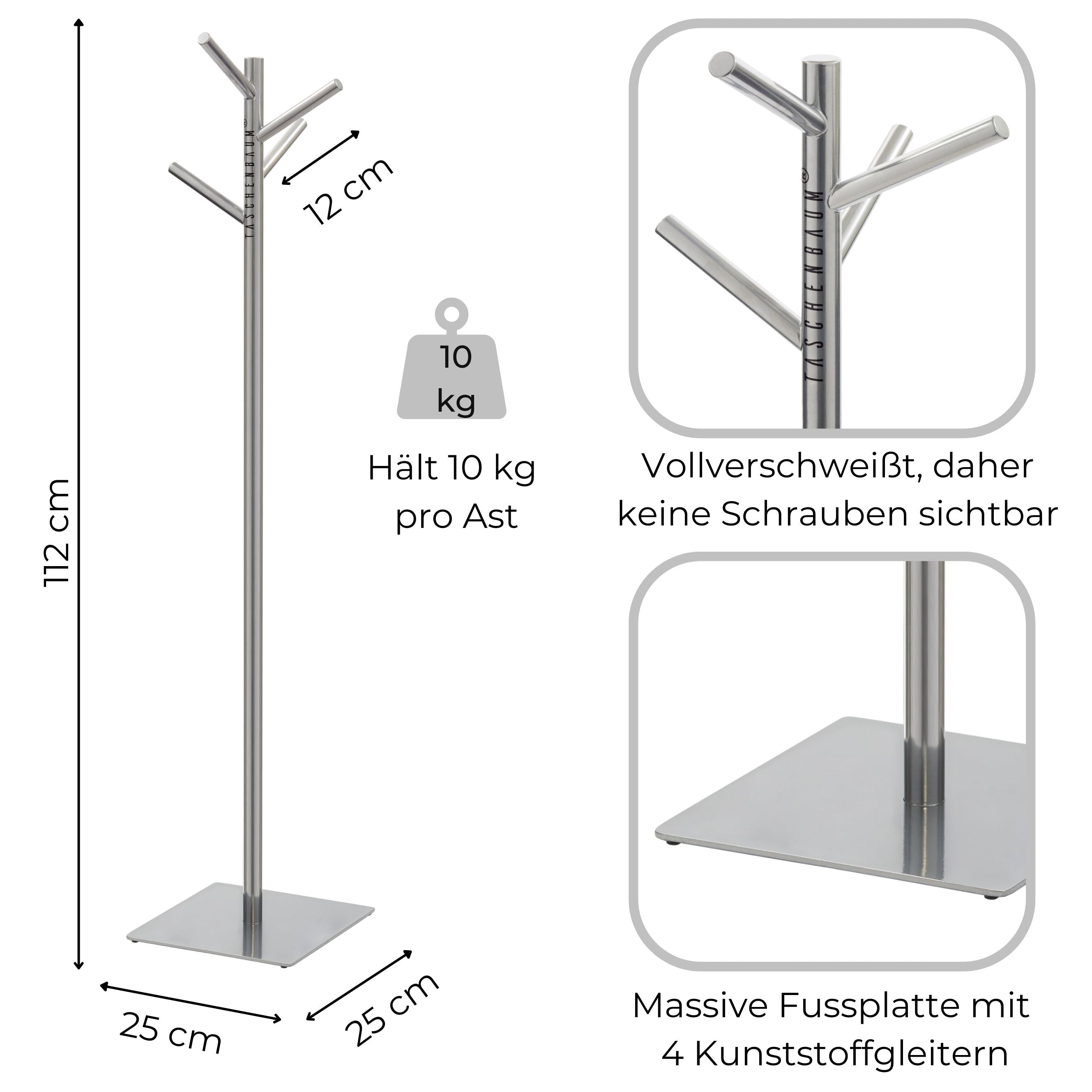 112 cm

TASCHENBAUM®

12 cm

10 kg

Hält 10 kg pro Ast

25 cm

25 cm

TASCHENBAUM®

Vollverschweißt, daher keine Schrauben sichtbar

Massive Fussplatte mit 4 Kunststoffgleitern